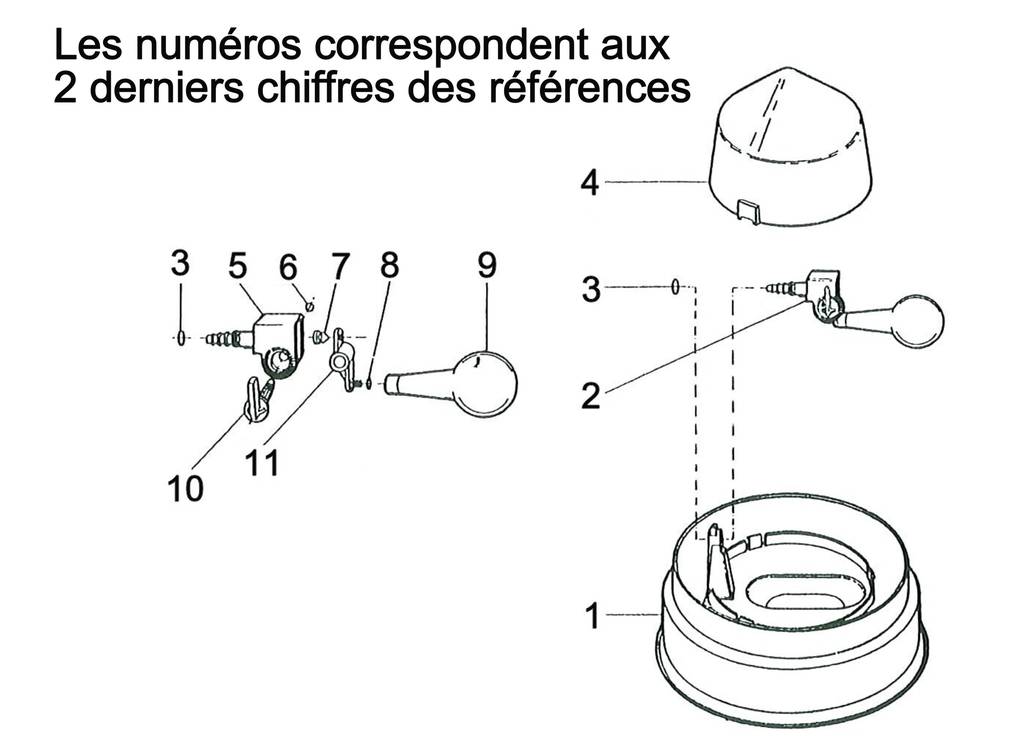 Les numéros correspondent aux 2 derniers chiffres des références

4

3 5 6 7 8 9

3

2

10 11

1