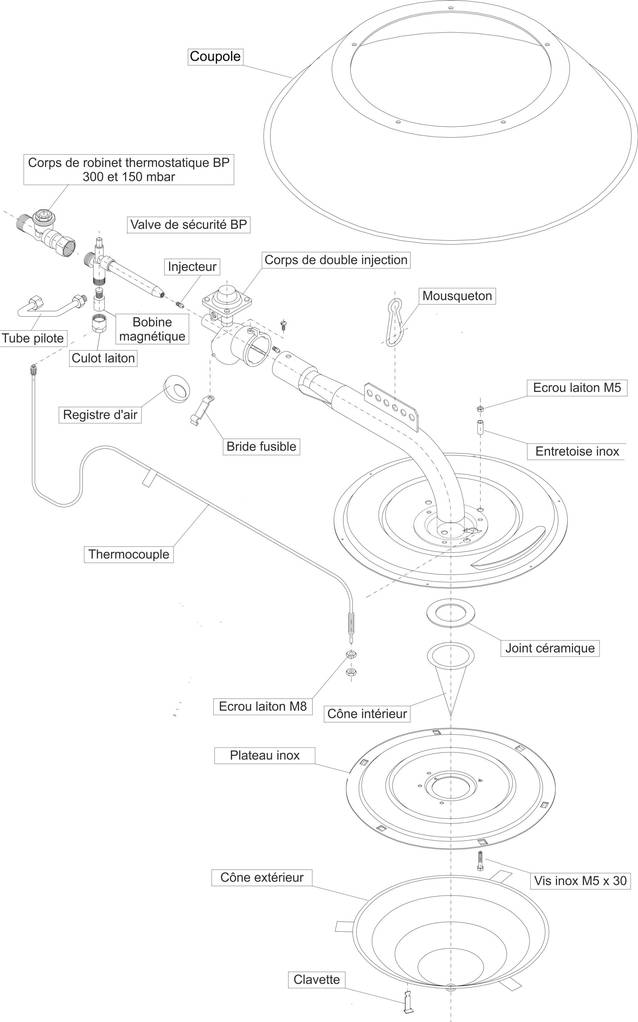 Coupole

Corps de robinet thermostatique BP
300 et 150 mbar

Valve de sécurité BP

Injecteur

Corps de double injection

Mousqueton

Tube pilote

Bobine magnétique

Culot laiton

Registre d'air

Bride fusible

Ecrou laiton M5

Entretoise inox

Thermocouple

Joint céramique

Ecrou laiton M8

Cône intérieur

Plateau inox

Vis inox M5 x 30

Cône extérieur

Clavette